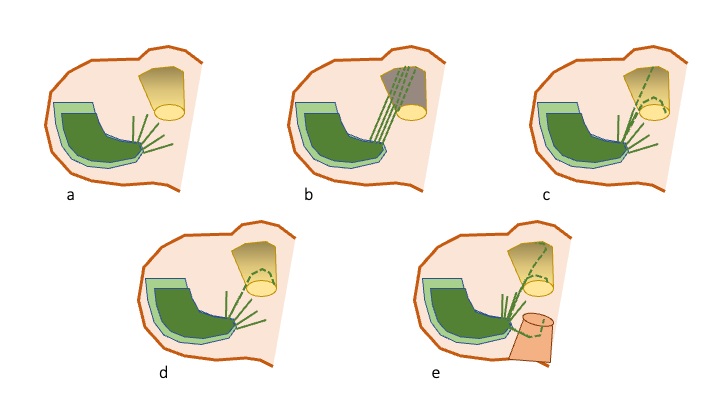 a

b

c

d

e